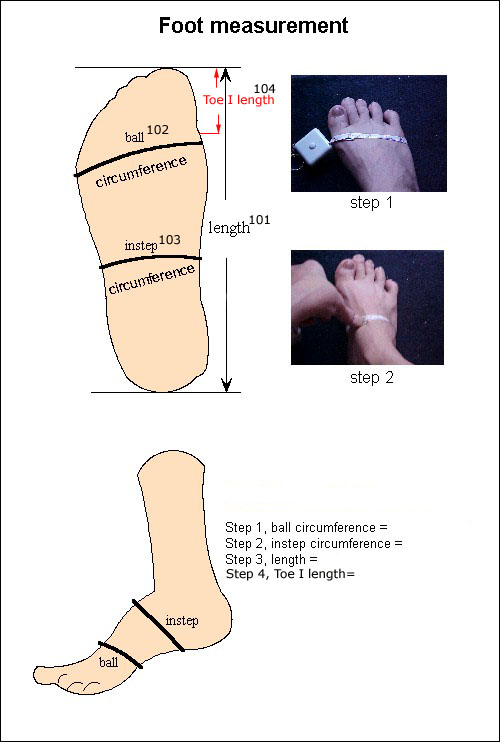 Foot measurement

104
Toe I length

ball 102
circumference

length 101

instep 103
circumference

step 1

step 2

Step 1, ball circumference =
Step 2, instep circumference =
Step 3, length =
Step 4, Toe I length=

instep

ball